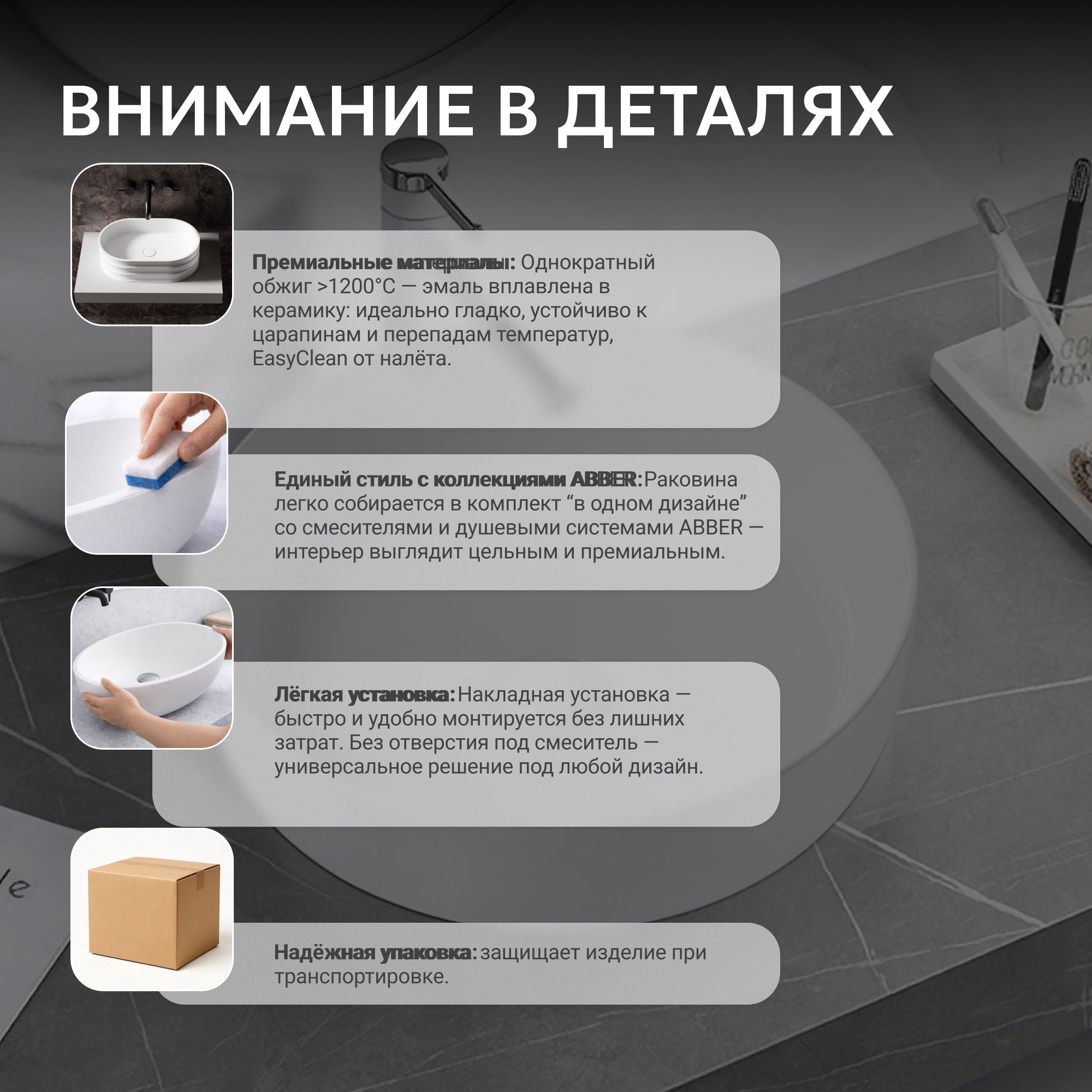 ВНИМАНИЕ В ДЕТАЛЯХ

Премиальные материалы: Однократный обжиг >1200°C — эмаль вплавлена в керамику: идеально гладко, устойчиво к царапинам и перепадам температур, EasyClean от налёта.

Единый стиль с коллекциями ABBER: Раковина легко собирается в комплект “в одном дизайне” со смесителями и душевыми системами ABBER — интерьер выглядит цельным и премиальным.

Лёгкая установка: Накладная установка — быстро и удобно монтируется без лишних затрат. Без отверстия под смеситель — универсальное решение под любой дизайн.

Надёжная упаковка: защищает изделие при транспортировке.