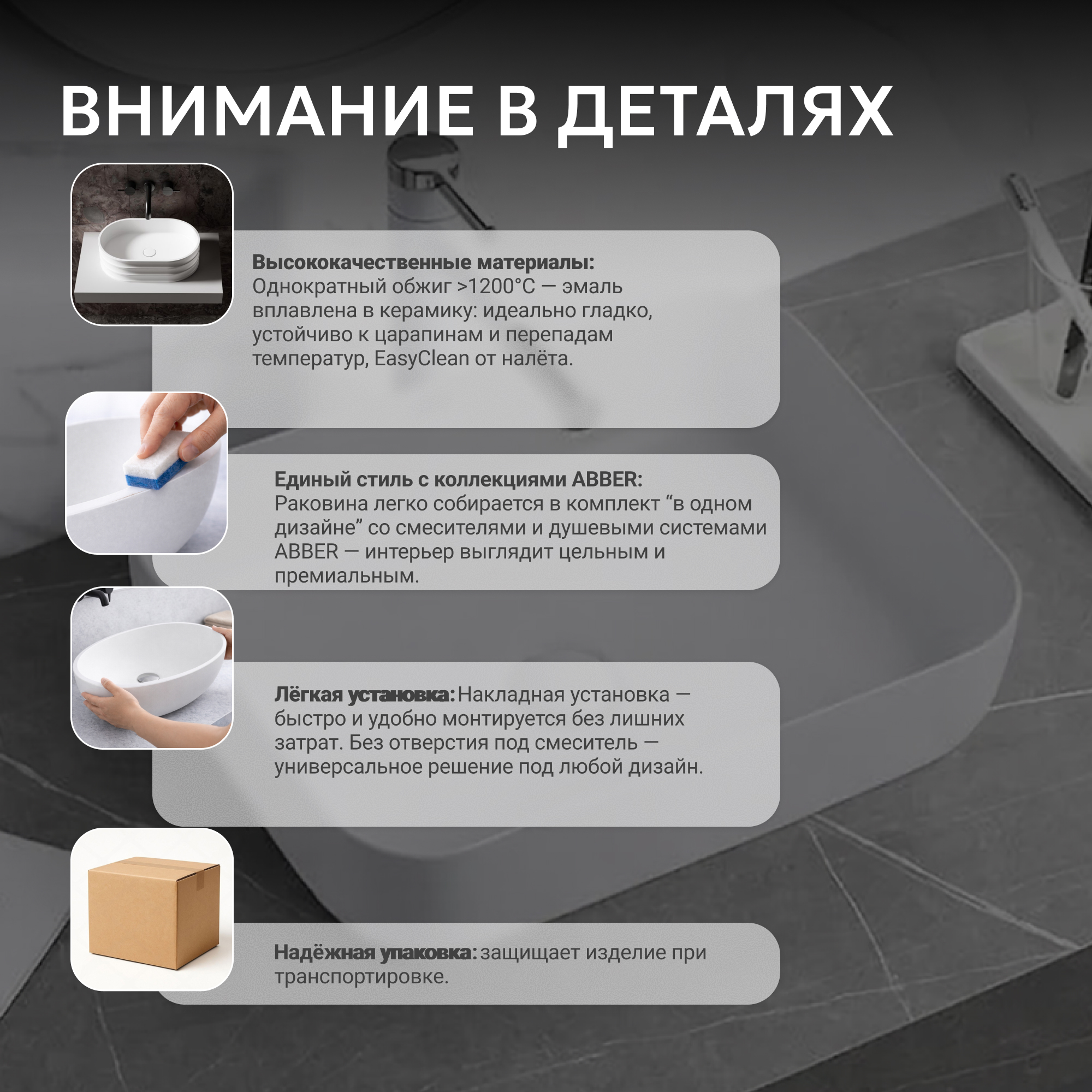 ВНИМАНИЕ В ДЕТАЛЯХ

Высококачественные материалы: Однократный обжиг >1200°C — эмаль вплавлена в керамику: идеально гладко, устойчиво к царапинам и перепадам температур, EasyClean от налёта.

Единый стиль с коллекциями ABBER: Раковина легко собирается в комплект “в одном дизайне” со смесителями и душевыми системами ABBER — интерьер выглядит цельным и премиальным.

Лёгкая установка: Накладная установка — быстро и удобно монтируется без лишних затрат. Без отверстия под смеситель — универсальное решение под любой дизайн.

Надёжная упаковка: защищает изделие при транспортировке.