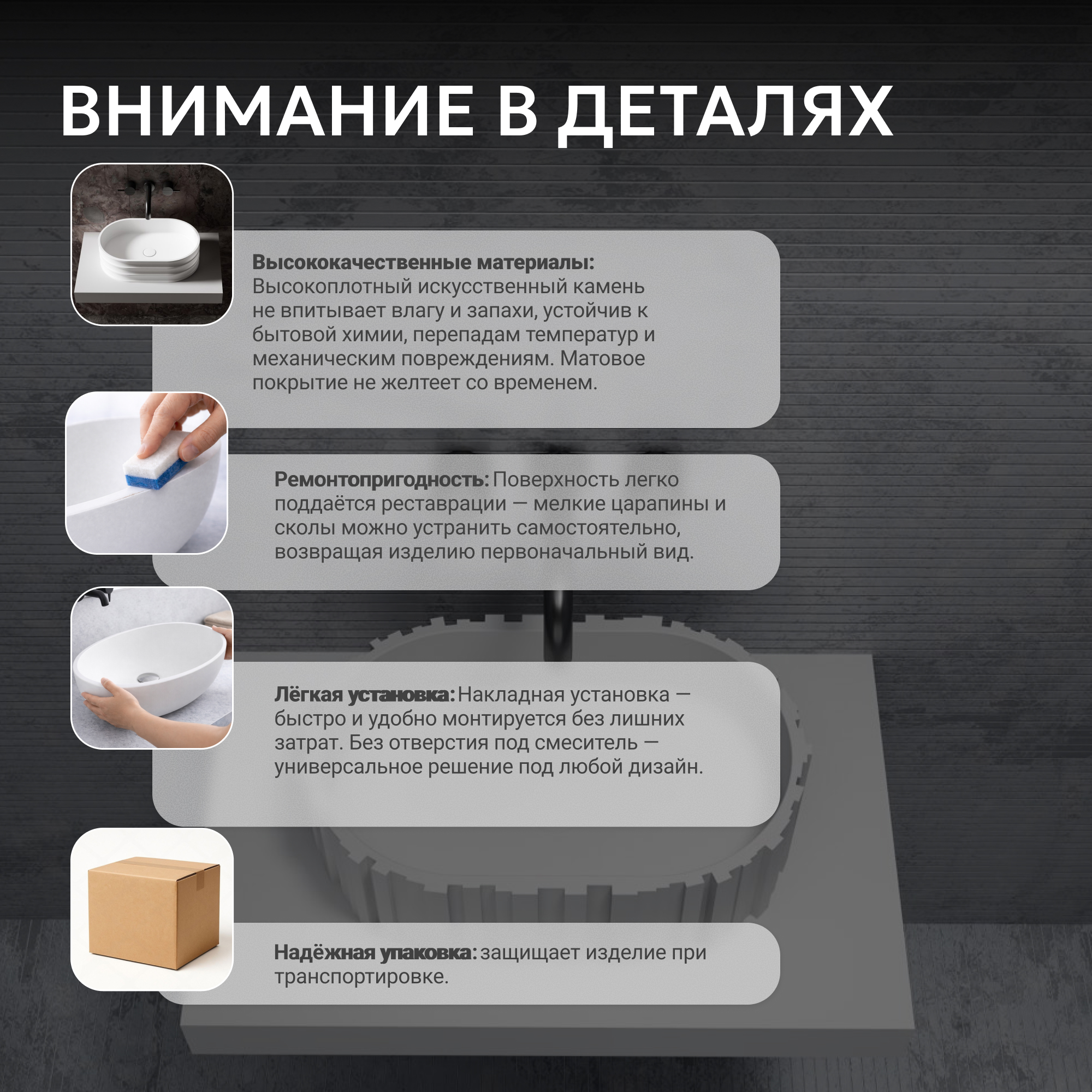 ВНИМАНИЕ В ДЕТАЛЯХ

Высококачественные материалы: Высокоплотный искусственный камень не впитывает влагу и запахи, устойчив к бытовой химии, перепадам температур и механическим повреждениям. Матовое покрытие не желтеет со временем.

Ремонтопригодность: Поверхность легко поддаётся реставрации — мелкие царапины и сколы можно устранить самостоятельно, возвращая изделию первоначальный вид.

Лёгкая установка: Накладная установка — быстро и удобно монтируется без лишних затрат. Без отверстия под смеситель — универсальное решение под любой дизайн.

Надёжная упаковка: защищает изделие при транспортировке.