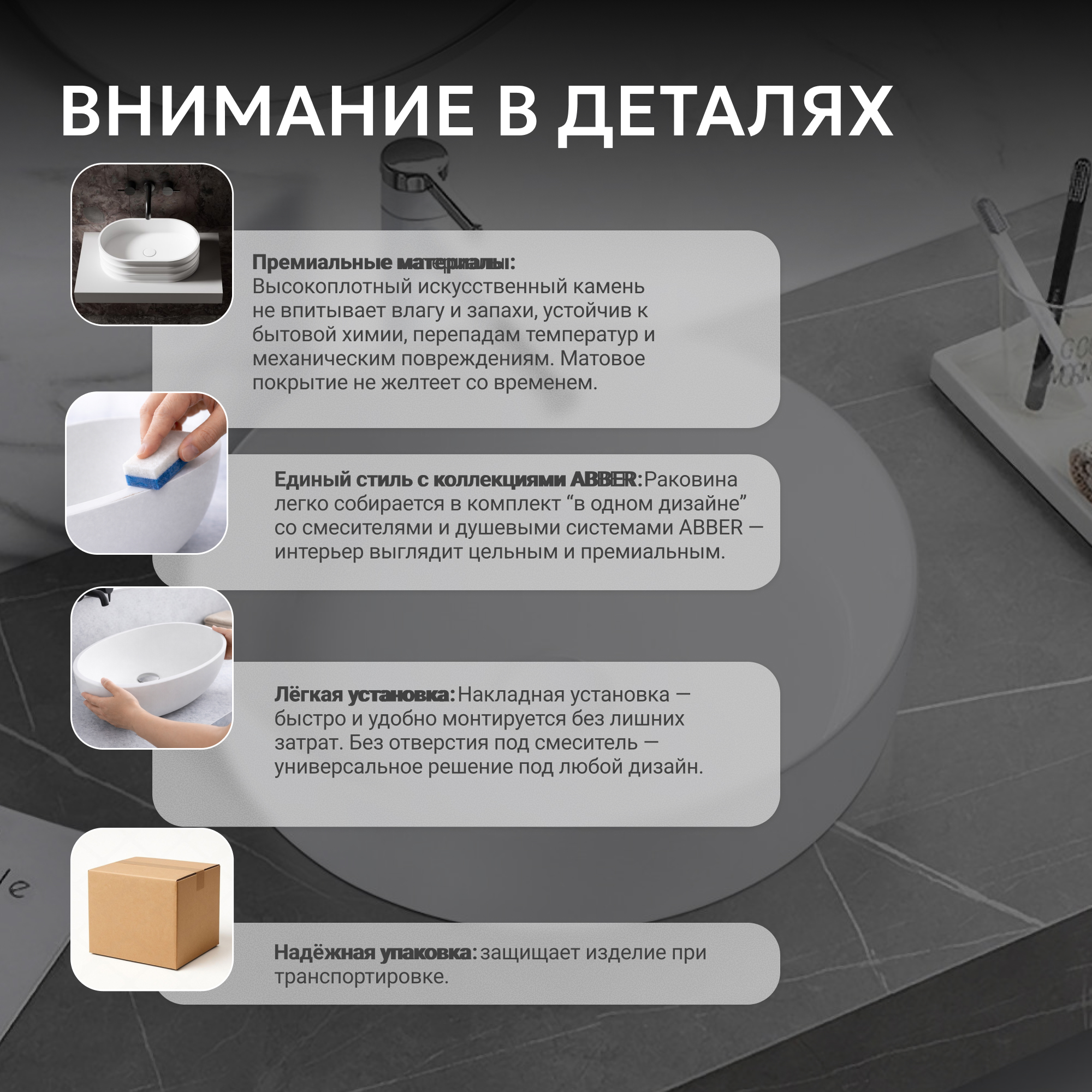 ВНИМАНИЕ В ДЕТАЛЯХ

Премиальные материалы: Высокоплотный искусственный камень не впитывает влагу и запахи, устойчив к бытовой химии, перепадам температур и механическим повреждениям. Матовое покрытие не желтеет со временем.

Единый стиль с коллекциями ABBER: Раковина легко собирается в комплект “в одном дизайне” со смесителями и душевыми системами ABBER — интерьер выглядит цельным и премиальным.

Лёгкая установка: Накладная установка — быстро и удобно монтируется без лишних затрат. Без отверстия под смеситель — универсальное решение под любой дизайн.

Надёжная упаковка: защищает изделие при транспортировке.