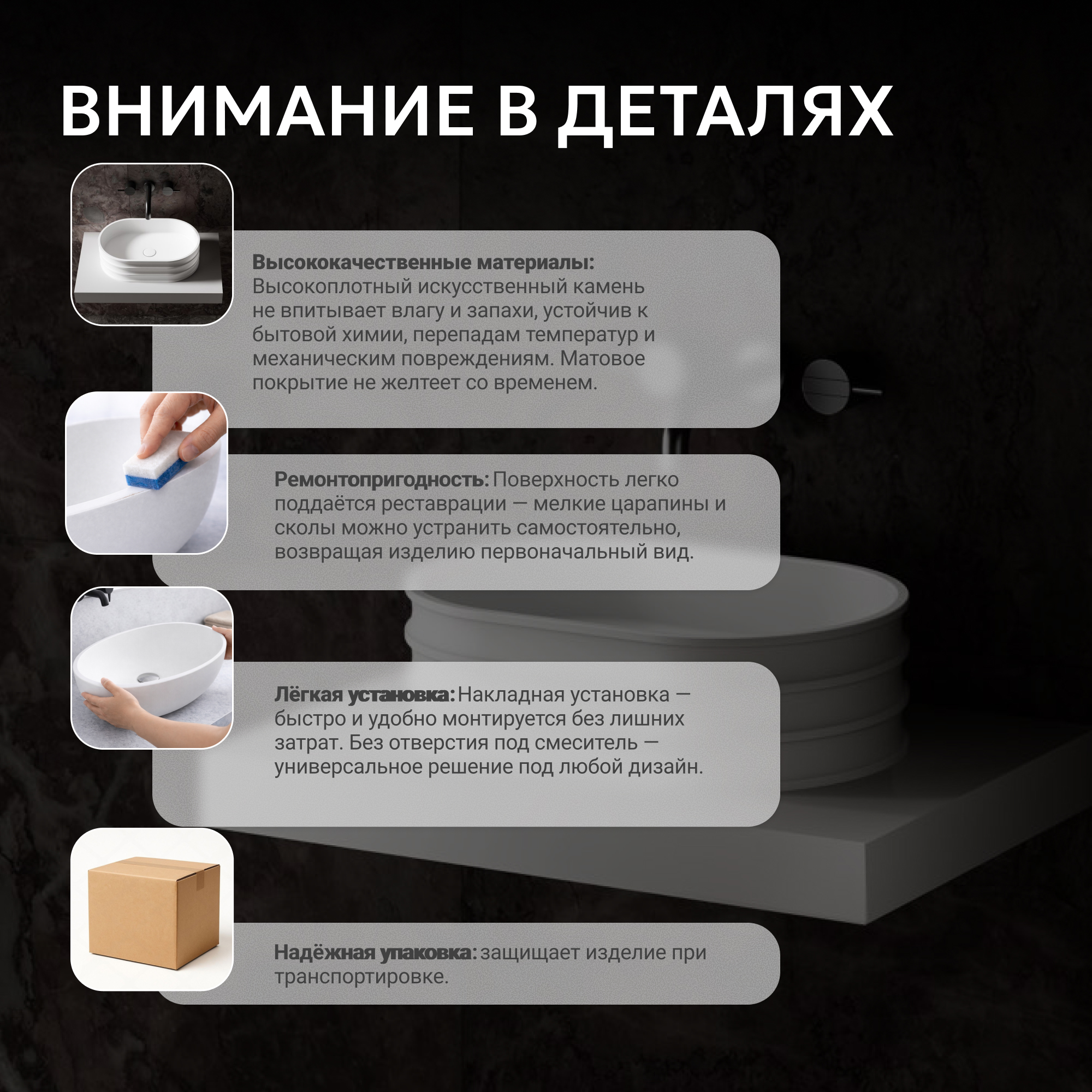 ВНИМАНИЕ В ДЕТАЛЯХ

Высококачественные материалы: Высокоплотный искусственный камень не впитывает влагу и запахи, устойчив к бытовой химии, перепадам температур и механическим повреждениям. Матовое покрытие не желтеет со временем.

Ремонтопригодность: Поверхность легко поддаётся реставрации — мелкие царапины и сколы можно устранить самостоятельно, возвращая изделию первоначальный вид.

Лёгкая установка: Накладная установка — быстро и удобно монтируется без лишних затрат. Без отверстия под смеситель — универсальное решение под любой дизайн.

Надёжная упаковка: защищает изделие при транспортировке.