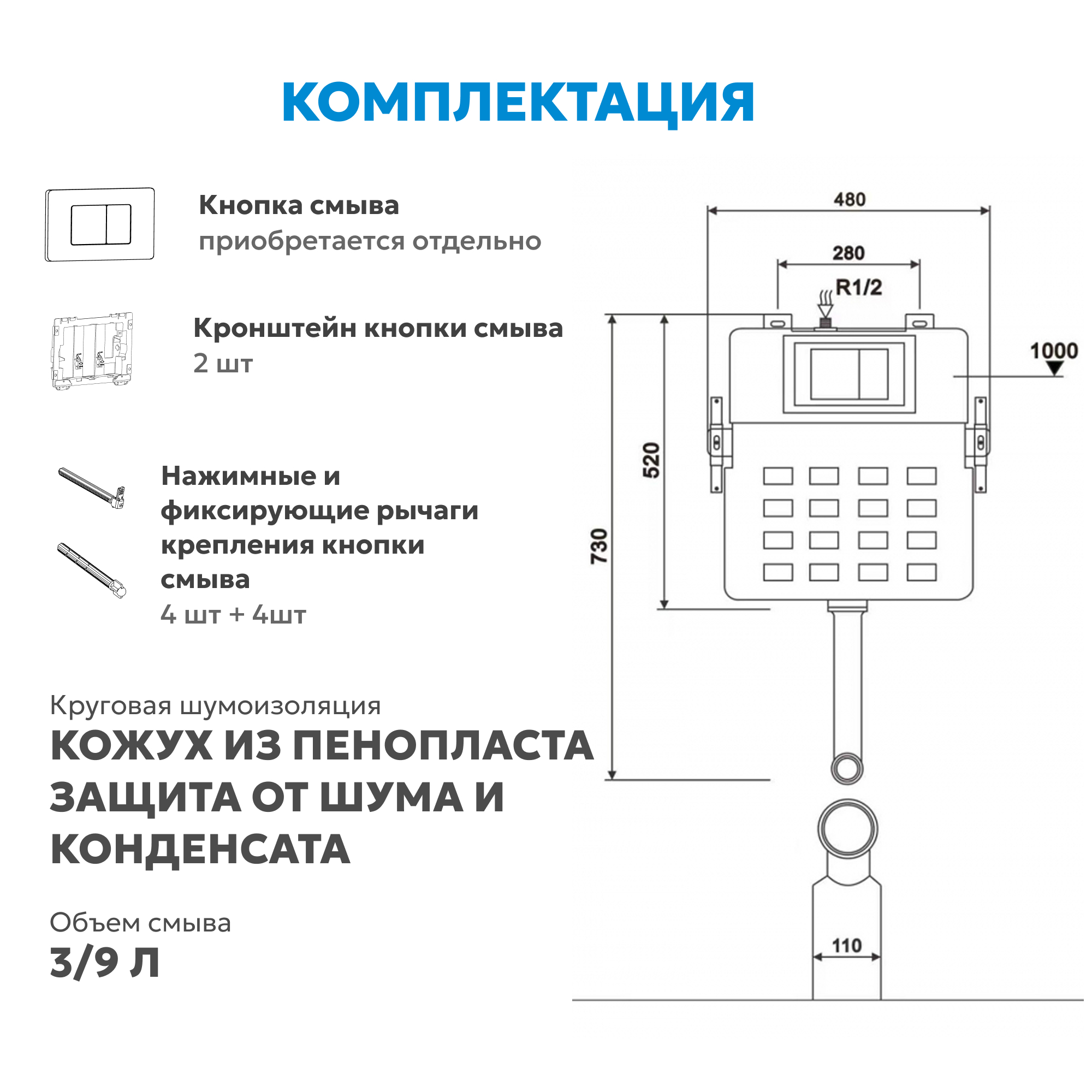 КОМПЛЕКТАЦИЯ

Кнопка смыва
приобретается отдельно

Кронштейн кнопки смыва
2 шт

Нажимные и фиксирующие рычаги крепления кнопки смыва
4 шт + 4шт

Круговая шумоизоляция
КОЖУХ ИЗ ПЕНОПЛАСТА
ЗАЩИТА ОТ ШУМА И КОНДЕНСАТА

Объем смыва
3/9 Л

480
280
R1/2
1000
520
730
110