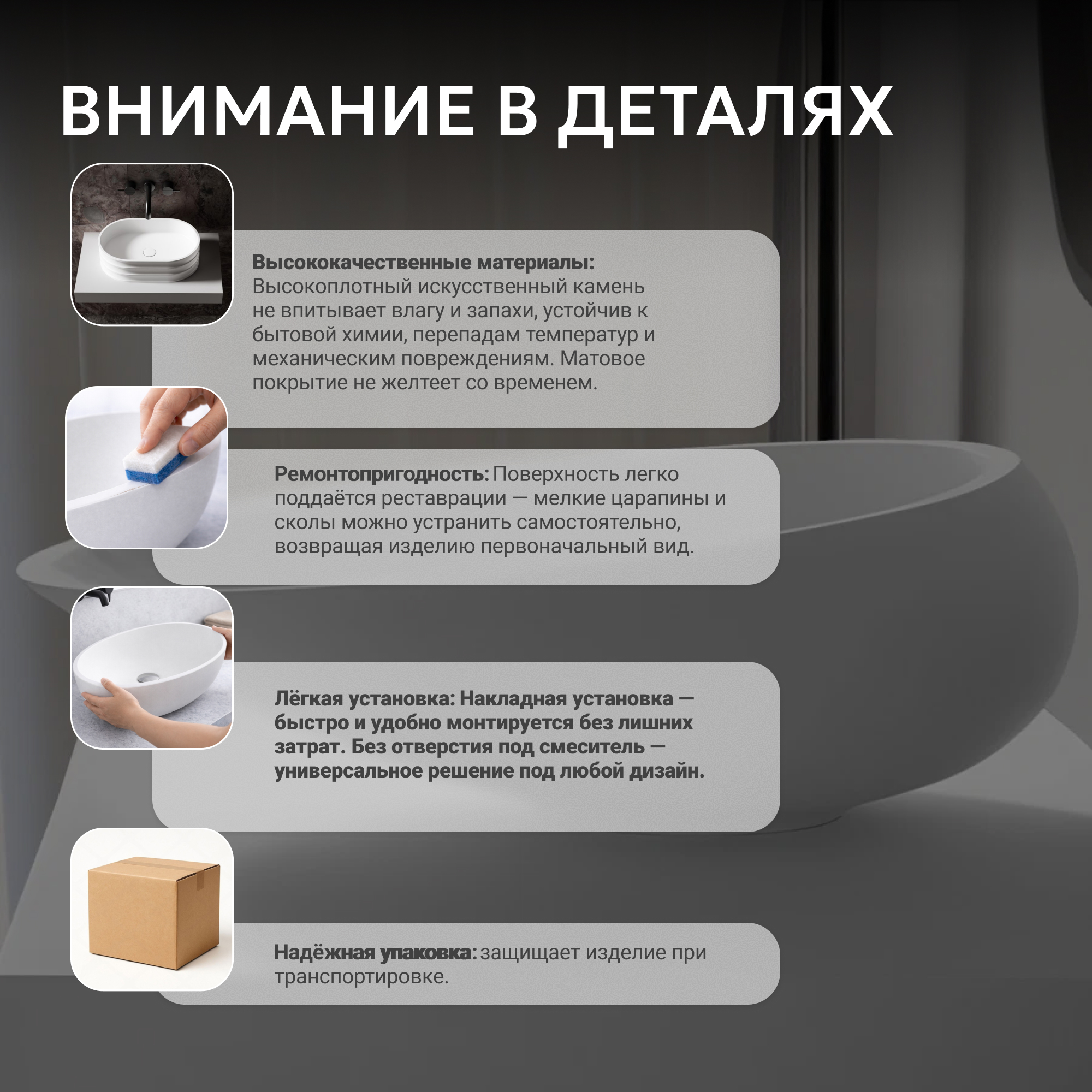 ВНИМАНИЕ В ДЕТАЛЯХ

Высококачественные материалы: Высокоплотный искусственный камень не впитывает влагу и запахи, устойчив к бытовой химии, перепадам температур и механическим повреждениям. Матовое покрытие не желтеет со временем.

Ремонтопригодность: Поверхность легко поддаётся реставрации — мелкие царапины и сколы можно устранить самостоятельно, возвращая изделию первоначальный вид.

Лёгкая установка: Накладная установка — быстро и удобно монтируется без лишних затрат. Без отверстия под смеситель — универсальное решение под любой дизайн.

Надёжная упаковка: защищает изделие при транспортировке.