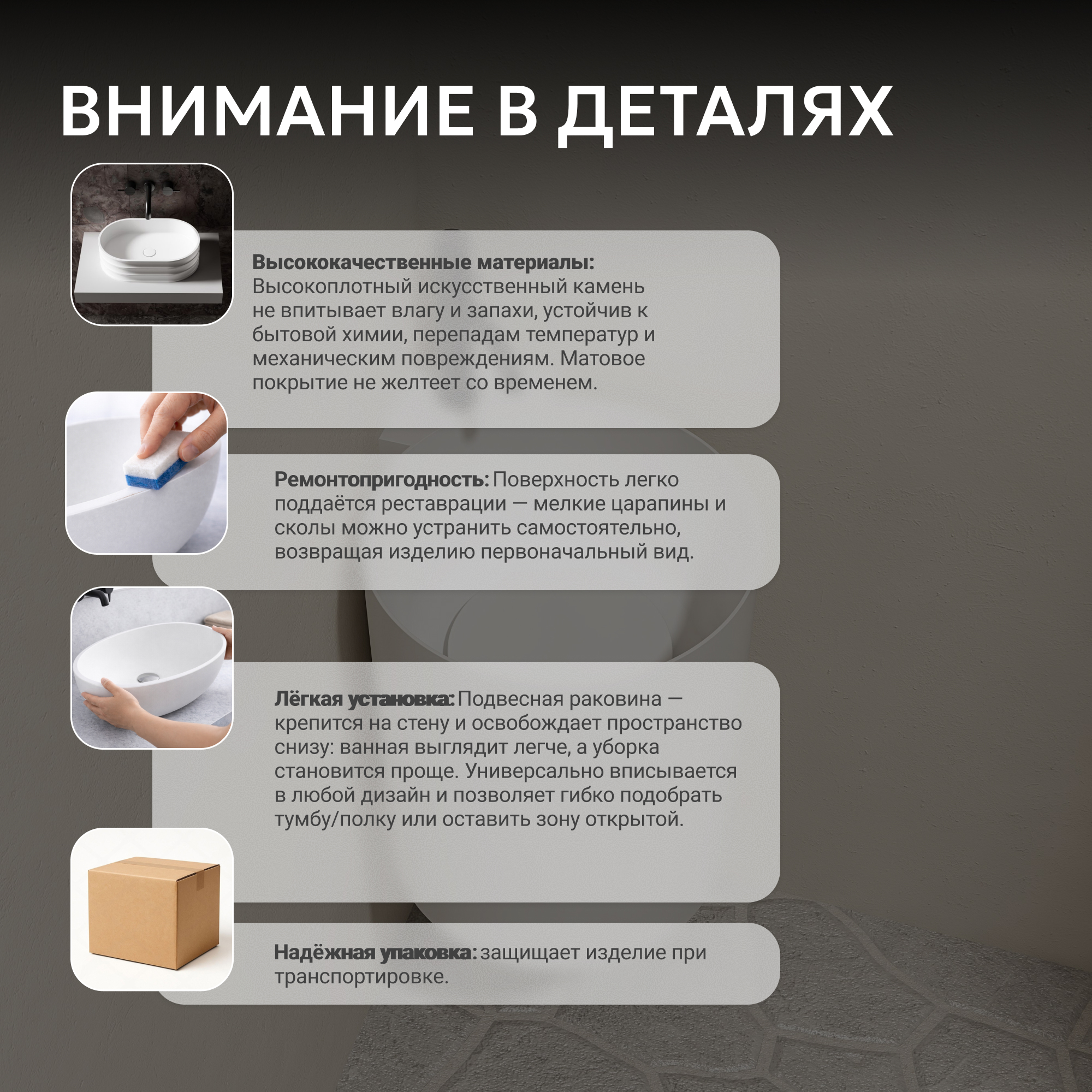 ВНИМАНИЕ В ДЕТАЛЯХ

Высококачественные материалы: Высокоплотный искусственный камень не впитывает влагу и запахи, устойчив к бытовой химии, перепадам температур и механическим повреждениям. Матовое покрытие не желтеет со временем.

Ремонтопригодность: Поверхность легко поддаётся реставрации — мелкие царапины и сколы можно устранить самостоятельно, возвращая изделию первоначальный вид.

Лёгкая установка: Подвесная раковина — крепится на стену и освобождает пространство снизу: ванная выглядит легче, а уборка становится проще. Универсально вписывается в любой дизайн и позволяет гибко подобрать тумбу/полку или оставить зону открытой.

Надёжная упаковка: защищает изделие при транспортировке.