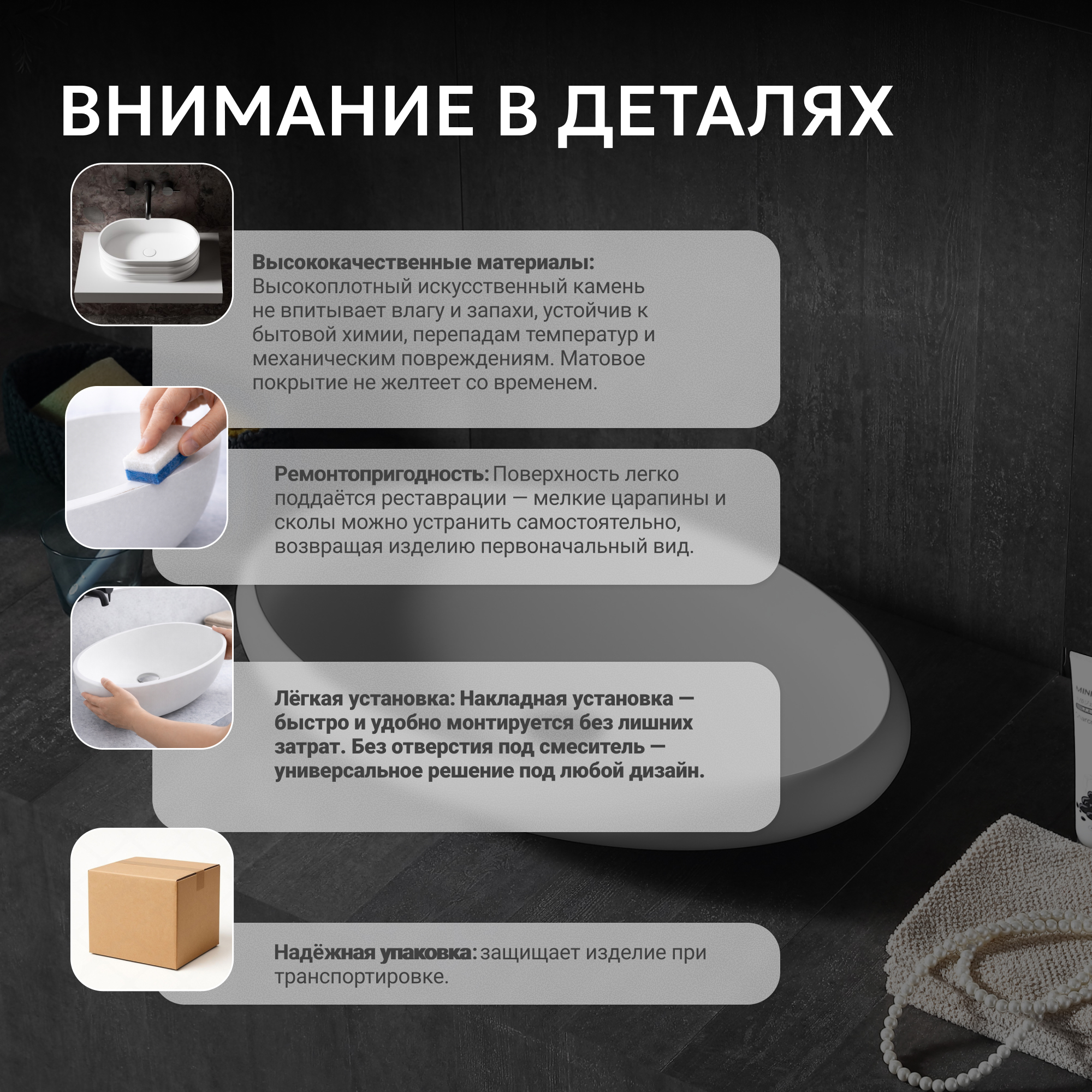 ВНИМАНИЕ В ДЕТАЛЯХ

Высококачественные материалы: Высокоплотный искусственный камень не впитывает влагу и запахи, устойчив к бытовой химии, перепадам температур и механическим повреждениям. Матовое покрытие не желтеет со временем.

Ремонтопригодность: Поверхность легко поддаётся реставрации — мелкие царапины и сколы можно устранить самостоятельно, возвращая изделию первоначальный вид.

Лёгкая установка: Накладная установка — быстро и удобно монтируется без лишних затрат. Без отверстия под смеситель — универсальное решение под любой дизайн.

Надёжная упаковка: защищает изделие при транспортировке.