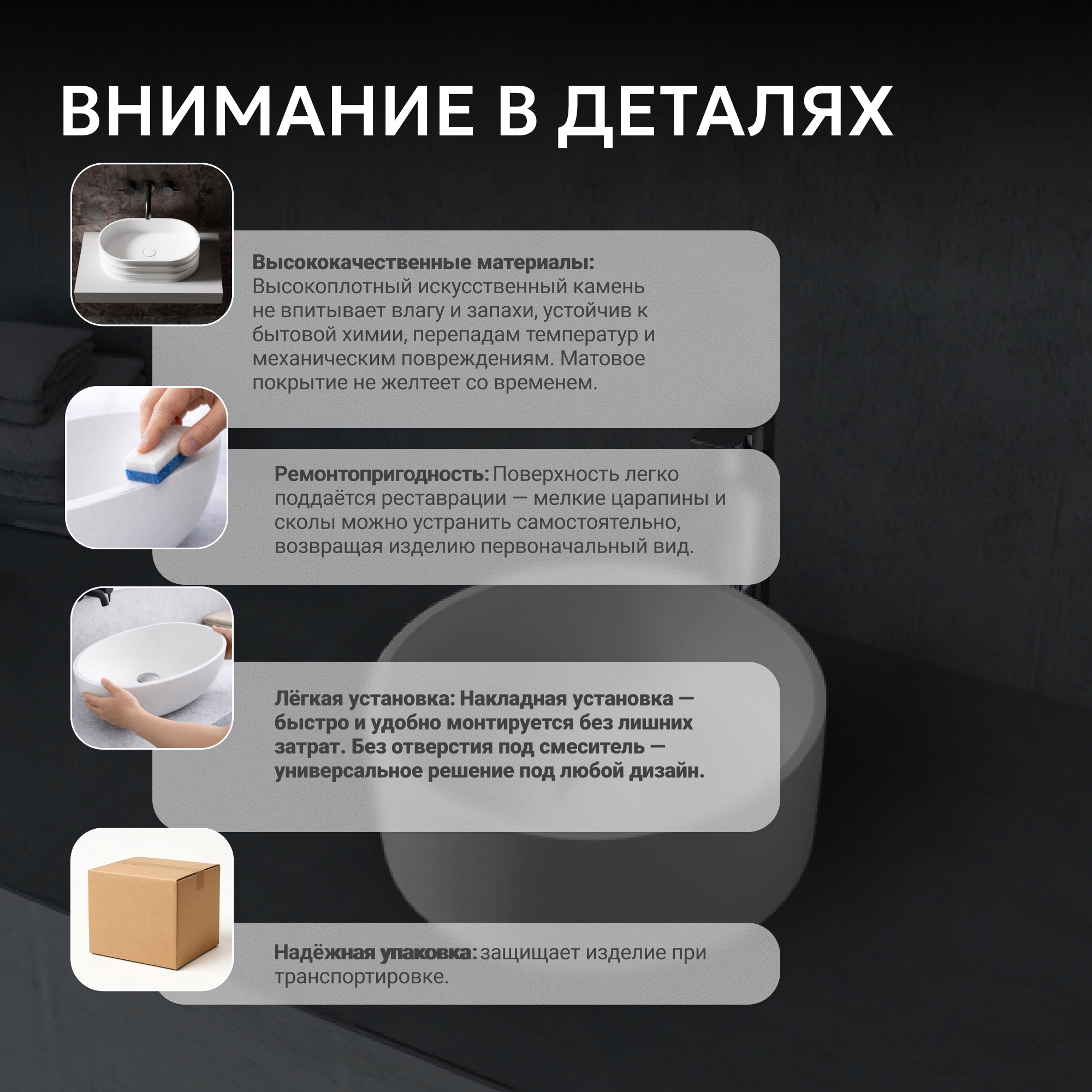 ВНИМАНИЕ В ДЕТАЛЯХ

Высококачественные материалы: Высокоплотный искусственный камень не впитывает влагу и запахи, устойчив к бытовой химии, перепадам температур и механическим повреждениям. Матовое покрытие не желтеет со временем.

Ремонтопригодность: Поверхность легко поддаётся реставрации — мелкие царапины и сколы можно устранить самостоятельно, возвращая изделию первоначальный вид.

Лёгкая установка: Накладная установка — быстро и удобно монтируется без лишних затрат. Без отверстия под смеситель — универсальное решение под любой дизайн.

Надёжная упаковка: защищает изделие при транспортировке.