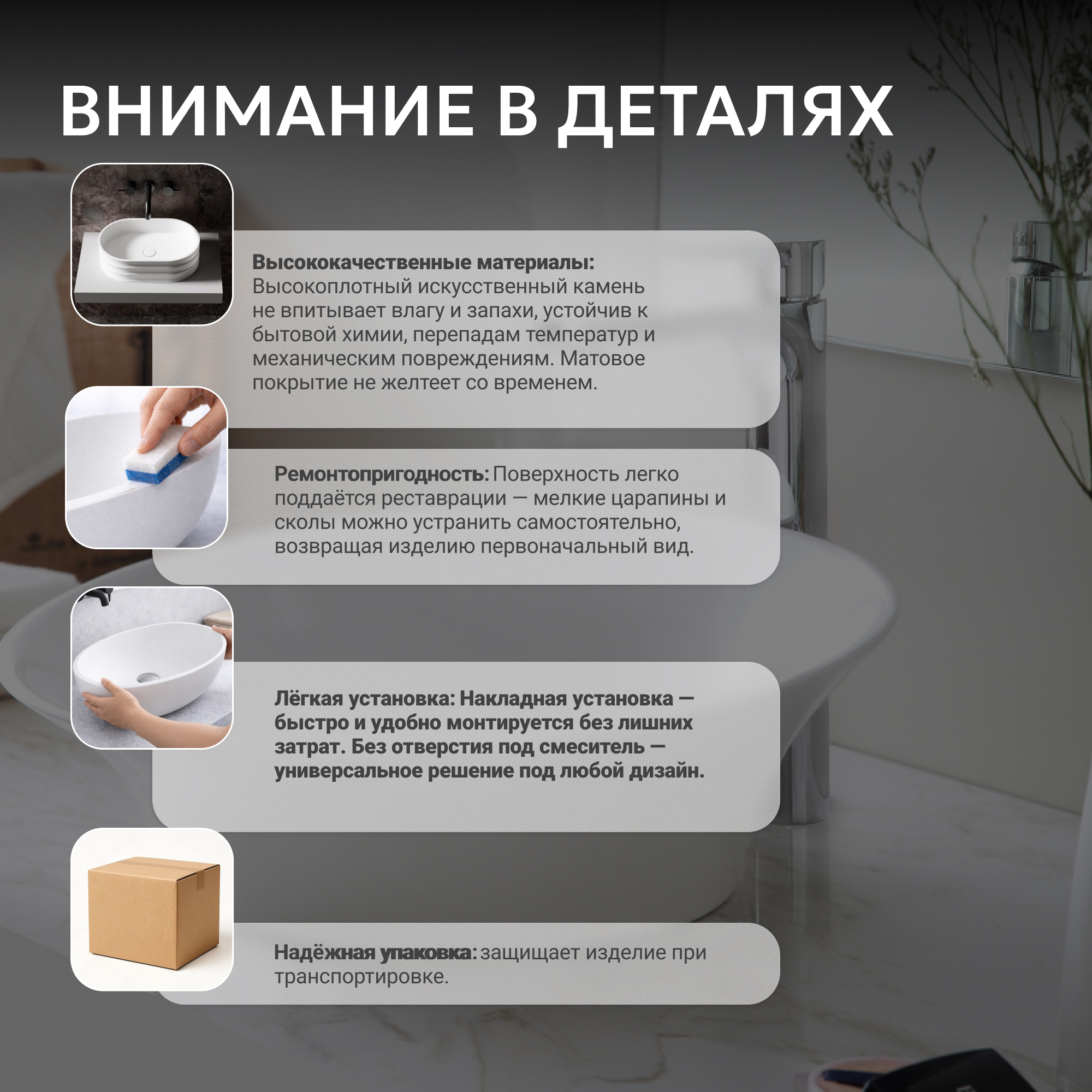 ВНИМАНИЕ В ДЕТАЛЯХ

Высококачественные материалы: Высокоплотный искусственный камень не впитывает влагу и запахи, устойчив к бытовой химии, перепадам температур и механическим повреждениям. Матовое покрытие не желтеет со временем.

Ремонтопригодность: Поверхность легко поддаётся реставрации — мелкие царапины и сколы можно устранить самостоятельно, возвращая изделию первоначальный вид.

Лёгкая установка: Накладная установка — быстро и удобно монтируется без лишних затрат. Без отверстия под смеситель — универсальное решение под любой дизайн.

Надёжная упаковка: защищает изделие при транспортировке.