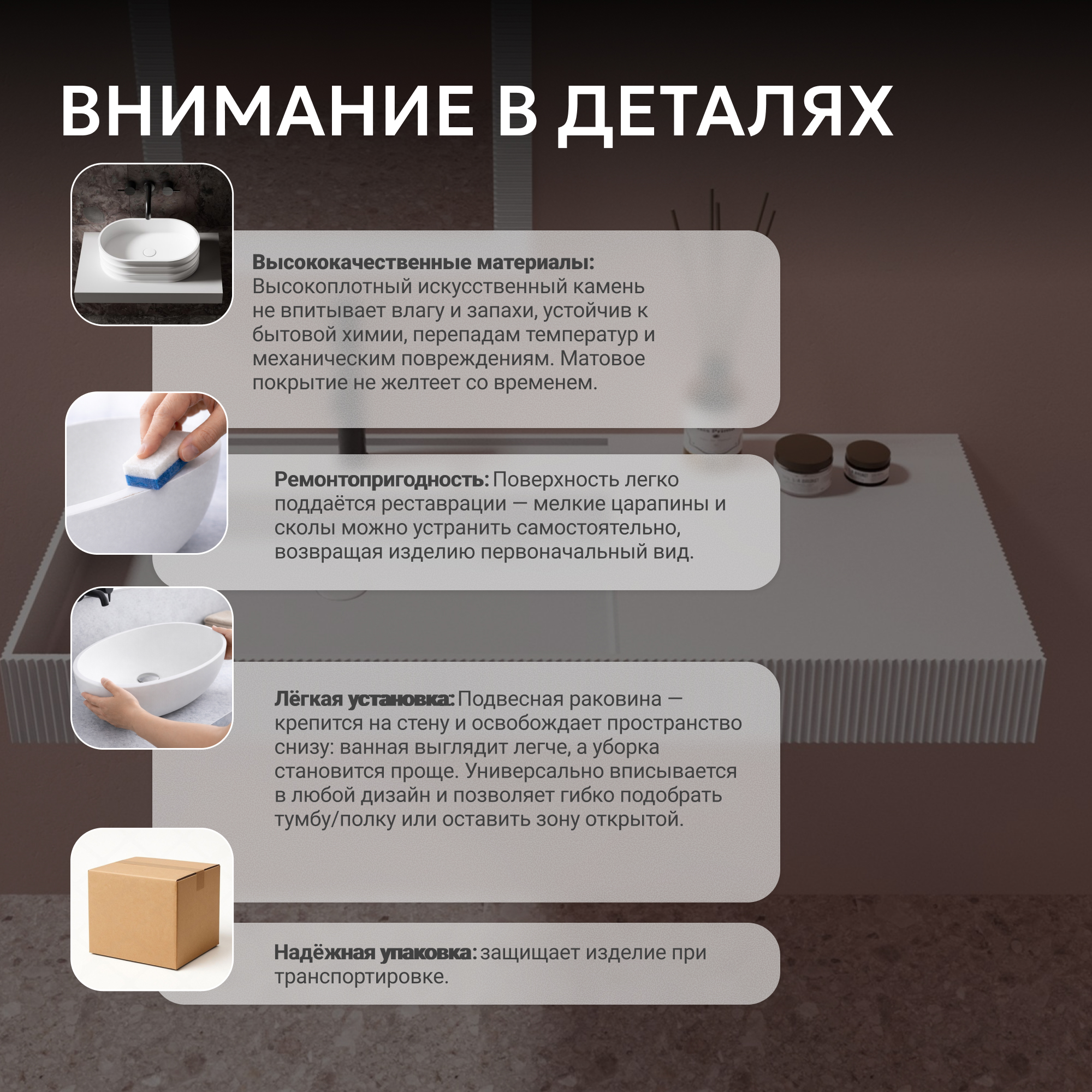 ВНИМАНИЕ В ДЕТАЛЯХ

Высококачественные материалы: Высокоплотный искусственный камень не впитывает влагу и запахи, устойчив к бытовой химии, перепадам температур и механическим повреждениям. Матовое покрытие не желтеет со временем.

Ремонтопригодность: Поверхность легко поддаётся реставрации — мелкие царапины и сколы можно устранить самостоятельно, возвращая изделию первоначальный вид.

Лёгкая установка: Подвесная раковина — крепится на стену и освобождает пространство снизу: ванная выглядит легче, а уборка становится проще. Универсально вписывается в любой дизайн и позволяет гибко подобрать тумбу/полку или оставить зону открытой.

Надёжная упаковка: защищает изделие при транспортировке.