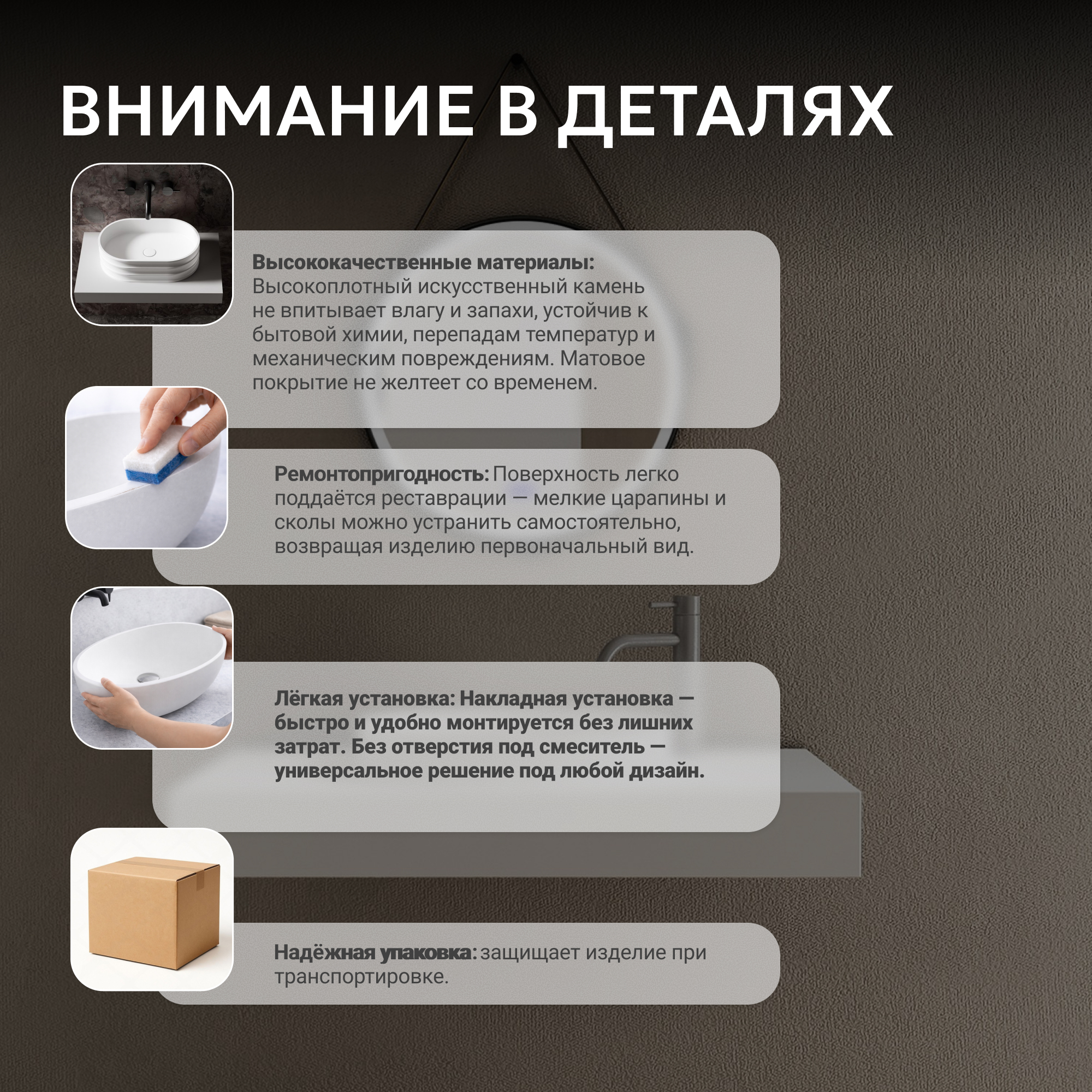 ВНИМАНИЕ В ДЕТАЛЯХ

Высококачественные материалы: Высокоплотный искусственный камень не впитывает влагу и запахи, устойчив к бытовой химии, перепадам температур и механическим повреждениям. Матовое покрытие не желтеет со временем.

Ремонтопригодность: Поверхность легко поддаётся реставрации — мелкие царапины и сколы можно устранить самостоятельно, возвращая изделию первоначальный вид.

Лёгкая установка: Накладная установка — быстро и удобно монтируется без лишних затрат. Без отверстия под смеситель — универсальное решение под любой дизайн.

Надёжная упаковка: защищает изделие при транспортировке.