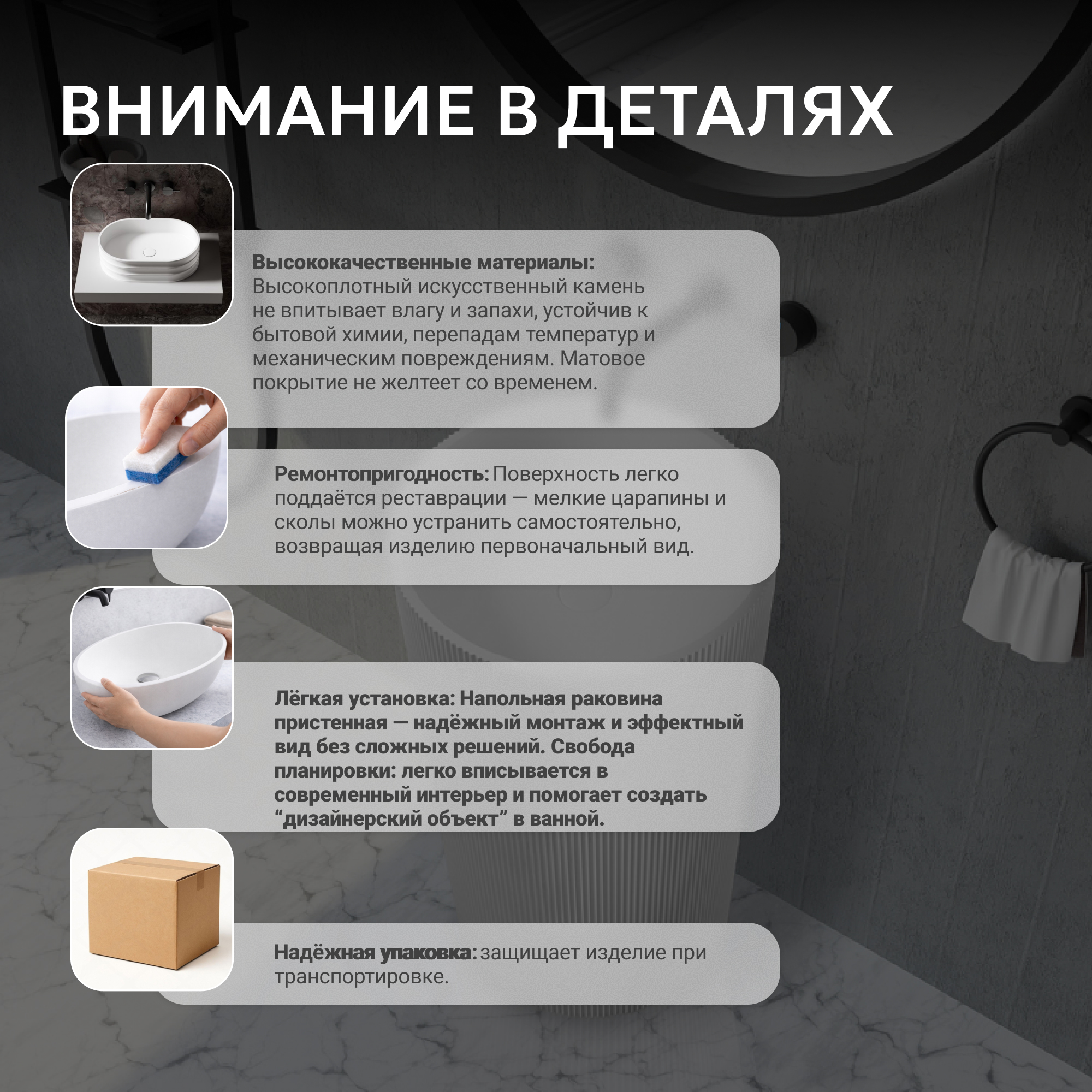 ВНИМАНИЕ В ДЕТАЛЯХ

Высококачественные материалы: Высокоплотный искусственный камень не впитывает влагу и запахи, устойчив к бытовой химии, перепадам температур и механическим повреждениям. Матовое покрытие не желтеет со временем.

Ремонтопригодность: Поверхность легко поддаётся реставрации — мелкие царапины и сколы можно устранить самостоятельно, возвращая изделию первоначальный вид.

Лёгкая установка: Напольная раковина пристенная — надёжный монтаж и эффектный вид без сложных решений. Свобода планировки: легко вписывается в современный интерьер и помогает создать “дизайнерский объект” в ванной.

Надёжная упаковка: защищает изделие при транспортировке.