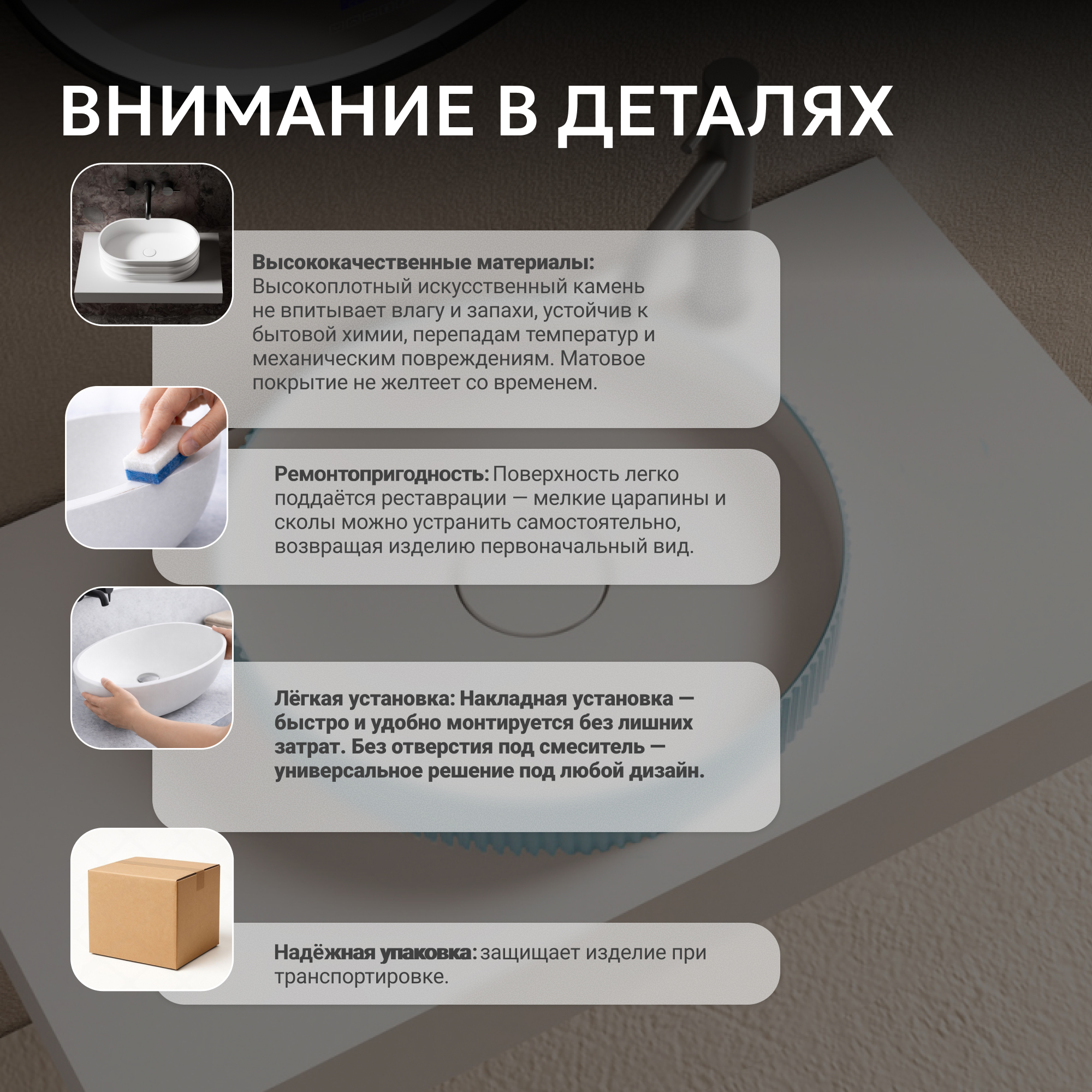 ВНИМАНИЕ В ДЕТАЛЯХ

Высококачественные материалы: Высокоплотный искусственный камень не впитывает влагу и запахи, устойчив к бытовой химии, перепадам температур и механическим повреждениям. Матовое покрытие не желтеет со временем.

Ремонтопригодность: Поверхность легко поддаётся реставрации — мелкие царапины и сколы можно устранить самостоятельно, возвращая изделию первоначальный вид.

Лёгкая установка: Накладная установка — быстро и удобно монтируется без лишних затрат. Без отверстия под смеситель — универсальное решение под любой дизайн.

Надёжная упаковка: защищает изделие при транспортировке.