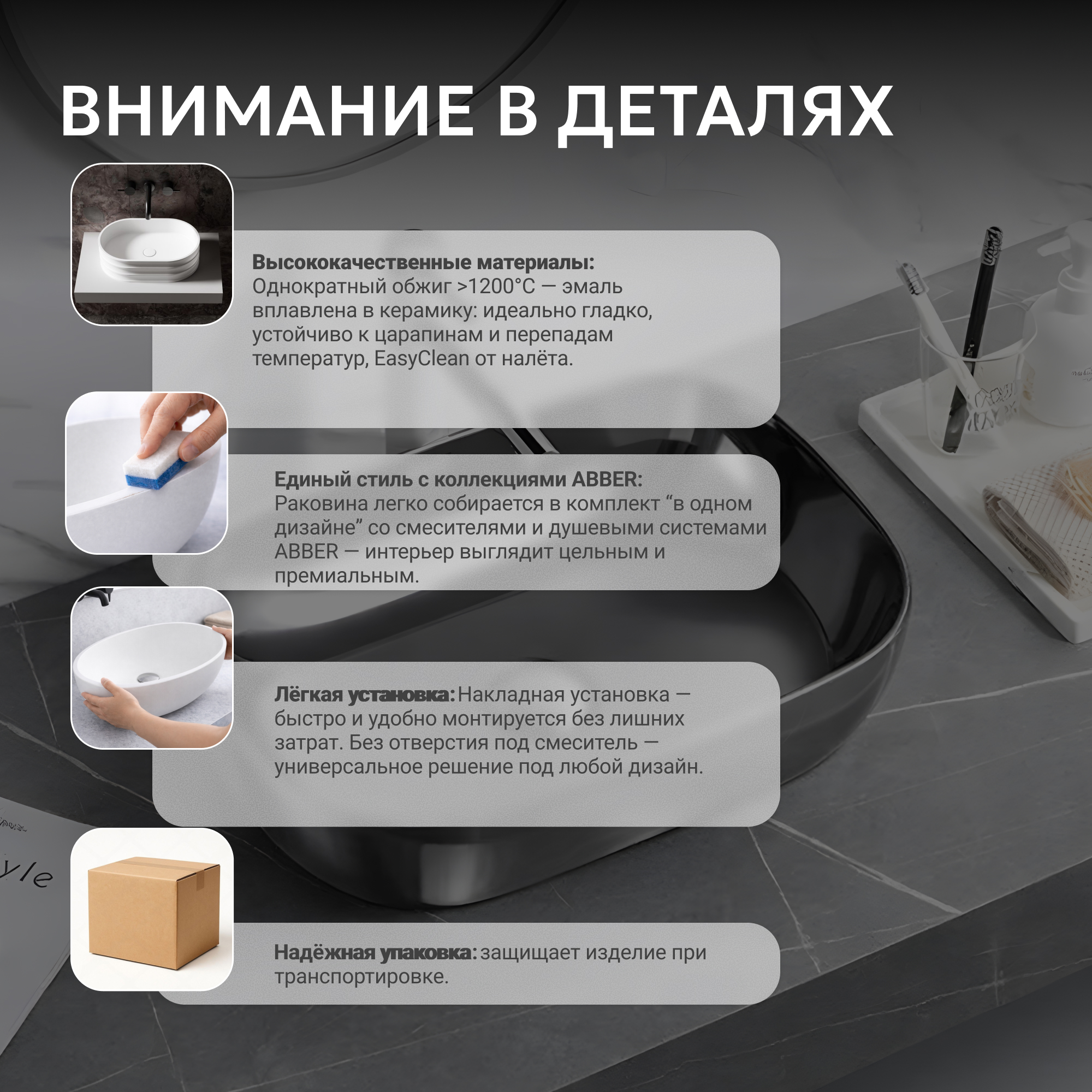 ВНИМАНИЕ В ДЕТАЛЯХ

Высококачественные материалы: Однократный обжиг >1200°C — эмаль вплавлена в керамику: идеально гладко, устойчиво к царапинам и перепадам температур, EasyClean от налёта.

Единый стиль с коллекциями ABBER: Раковина легко собирается в комплект “в одном дизайне” со смесителями и душевыми системами ABBER — интерьер выглядит цельным и премиальным.

Лёгкая установка: Накладная установка — быстро и удобно монтируется без лишних затрат. Без отверстия под смеситель — универсальное решение под любой дизайн.

Надёжная упаковка: защищает изделие при транспортировке.

yle