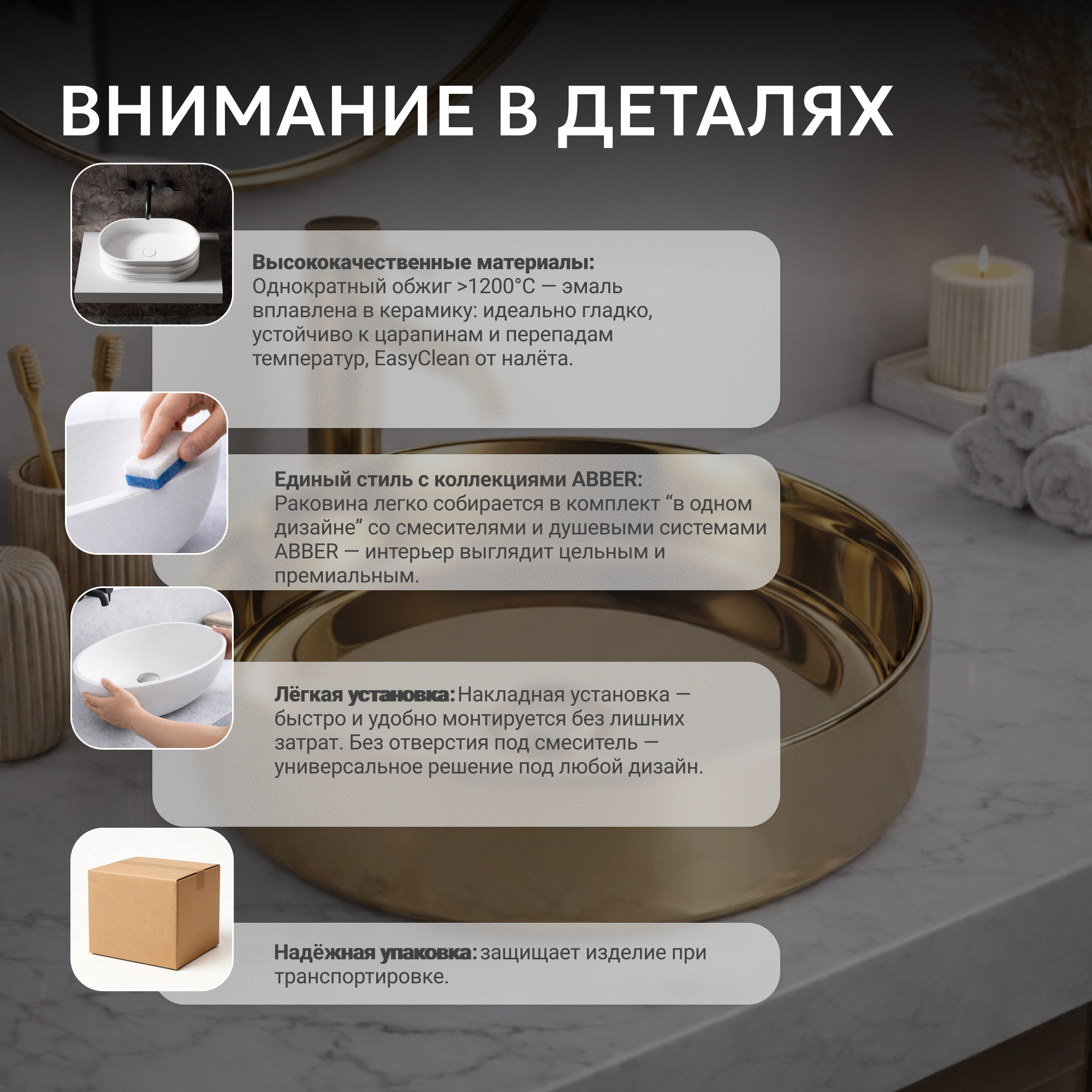 ВНИМАНИЕ В ДЕТАЛЯХ

Высококачественные материалы: Однократный обжиг >1200°C — эмаль вплавлена в керамику: идеально гладко, устойчиво к царапинам и перепадам температур, EasyClean от налёта.

Единый стиль с коллекциями ABBER: Раковина легко собирается в комплект “в одном дизайне” со смесителями и душевыми системами ABBER — интерьер выглядит цельным и премиальным.

Лёгкая установка: Накладная установка — быстро и удобно монтируется без лишних затрат. Без отверстия под смеситель — универсальное решение под любой дизайн.

Надёжная упаковка: защищает изделие при транспортировке.