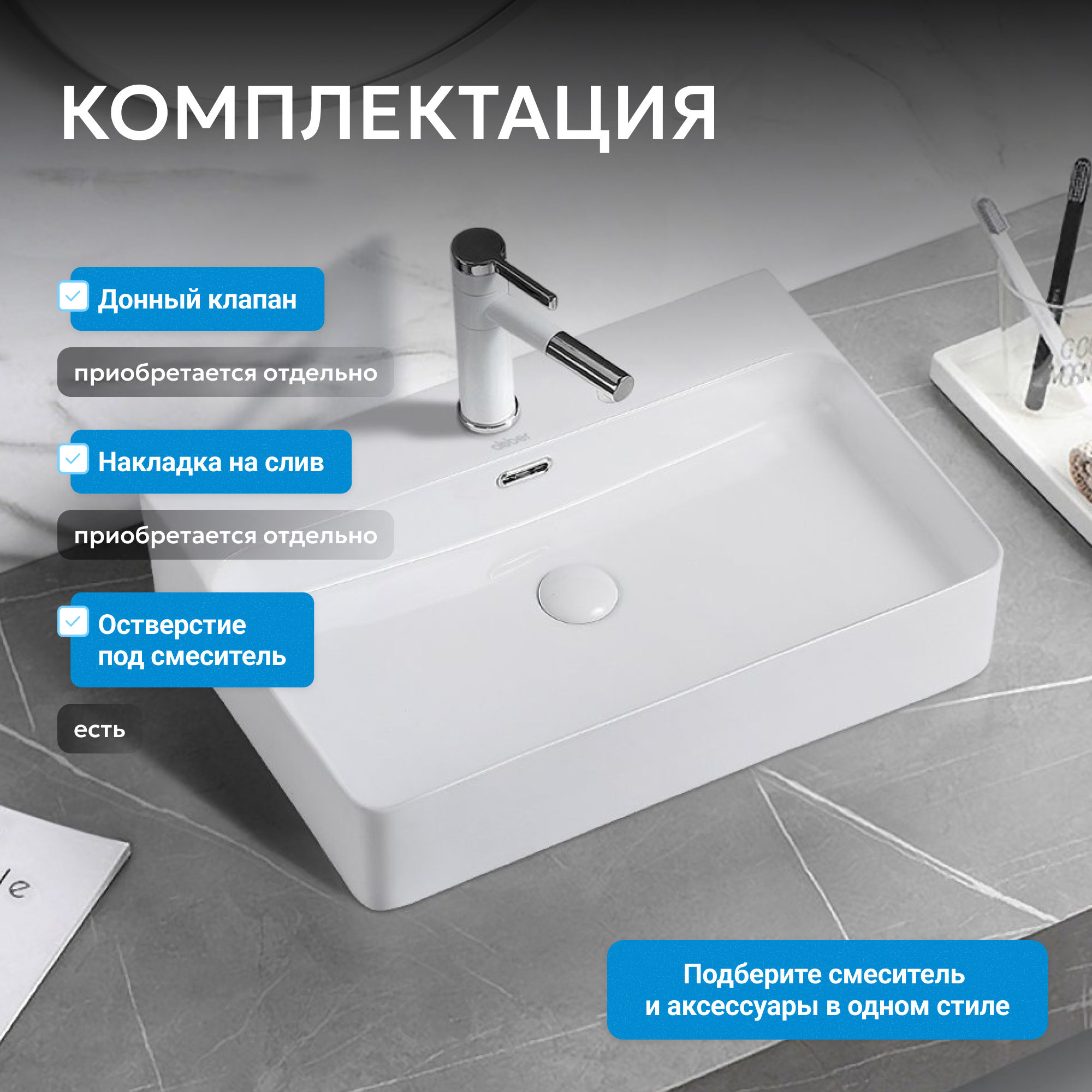 КОМПЛЕКТАЦИЯ

Донный клапан

приобретается отдельно

Накладка на слив

приобретается отдельно

Остверстие под смеситель

есть

Подберите смеситель и аксессуары в одном стиле